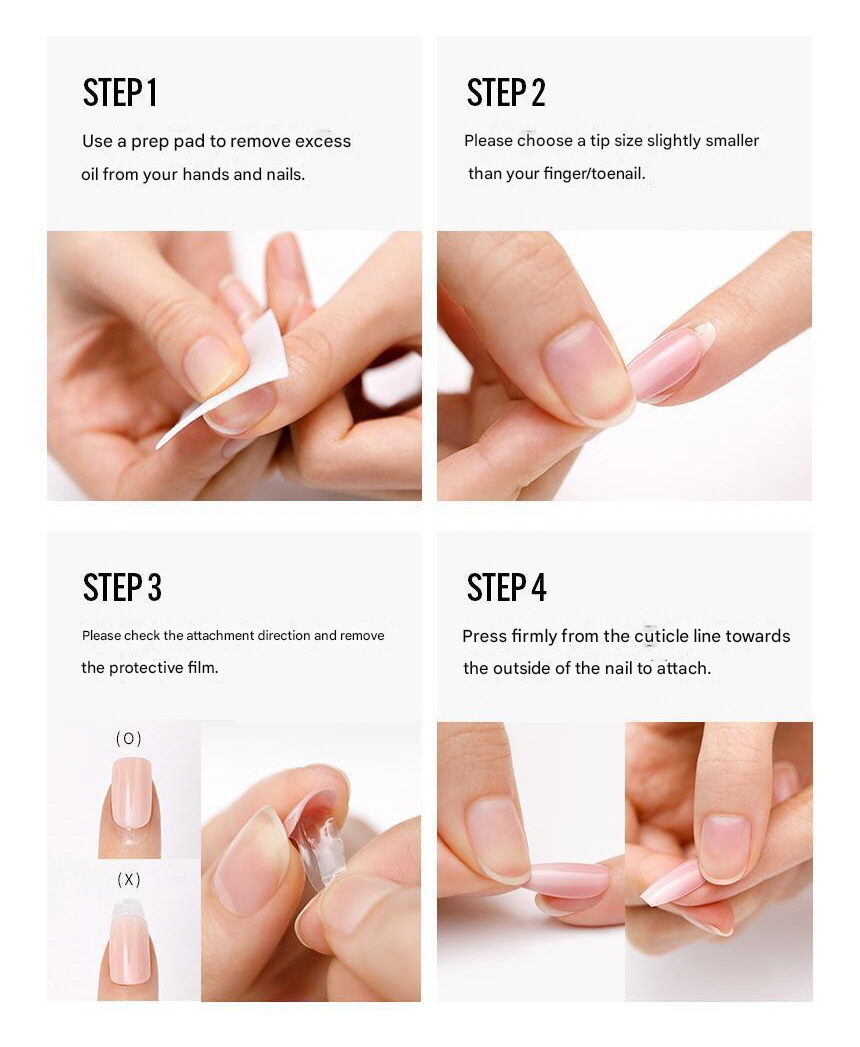 STEP 1

Use a prep pad to remove excess oil from your hands and nails.

STEP 2

Please choose a tip size slightly smaller than your finger/toenail.

STEP 3

Please check the attachment direction and remove the protective film.

(O)

(X)

STEP 4

Press firmly from the cuticle line towards the outside of the nail to attach.